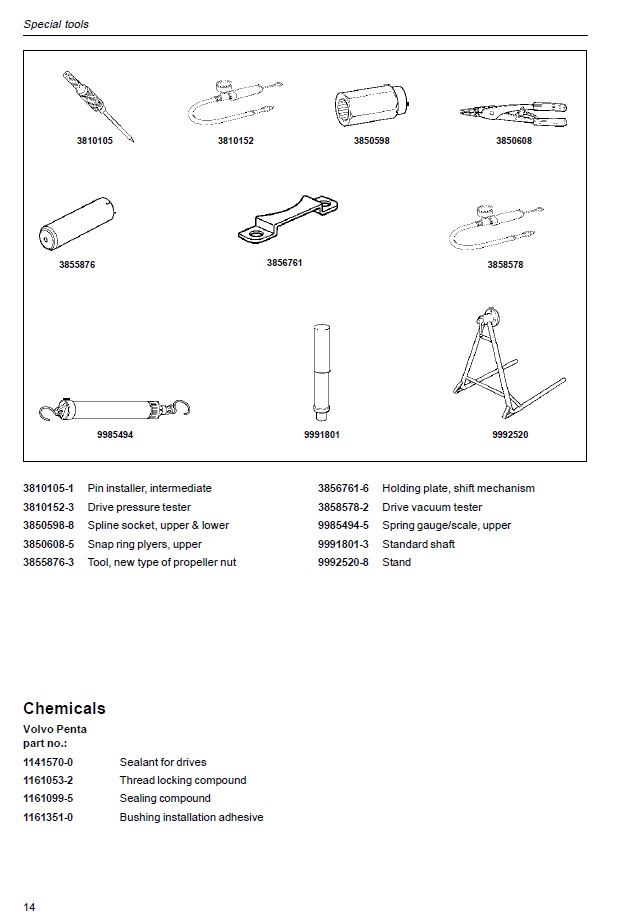 Special tools

3810105
3810152
3850598
3850608
3855876
3856761
3858578
9985494
9991801
9992520

3810105-1 Pin installer, intermediate
3810152-3 Drive pressure tester
3850598-8 Spline socket, upper & lower
3850608-5 Snap ring plyers, upper
3855876-3 Tool, new type of propeller nut

3856761-6 Holding plate, shift mechanism
3858578-2 Drive vacuum tester
9985494-5 Spring gauge/scale, upper
9991801-3 Standard shaft
9992520-8 Stand

Chemicals

Volvo Penta
part no.:
1141570-0 Sealant for drives
1161053-2 Thread locking compound
1161099-5 Sealing compound
1161351-0 Bushing installation adhesive

14